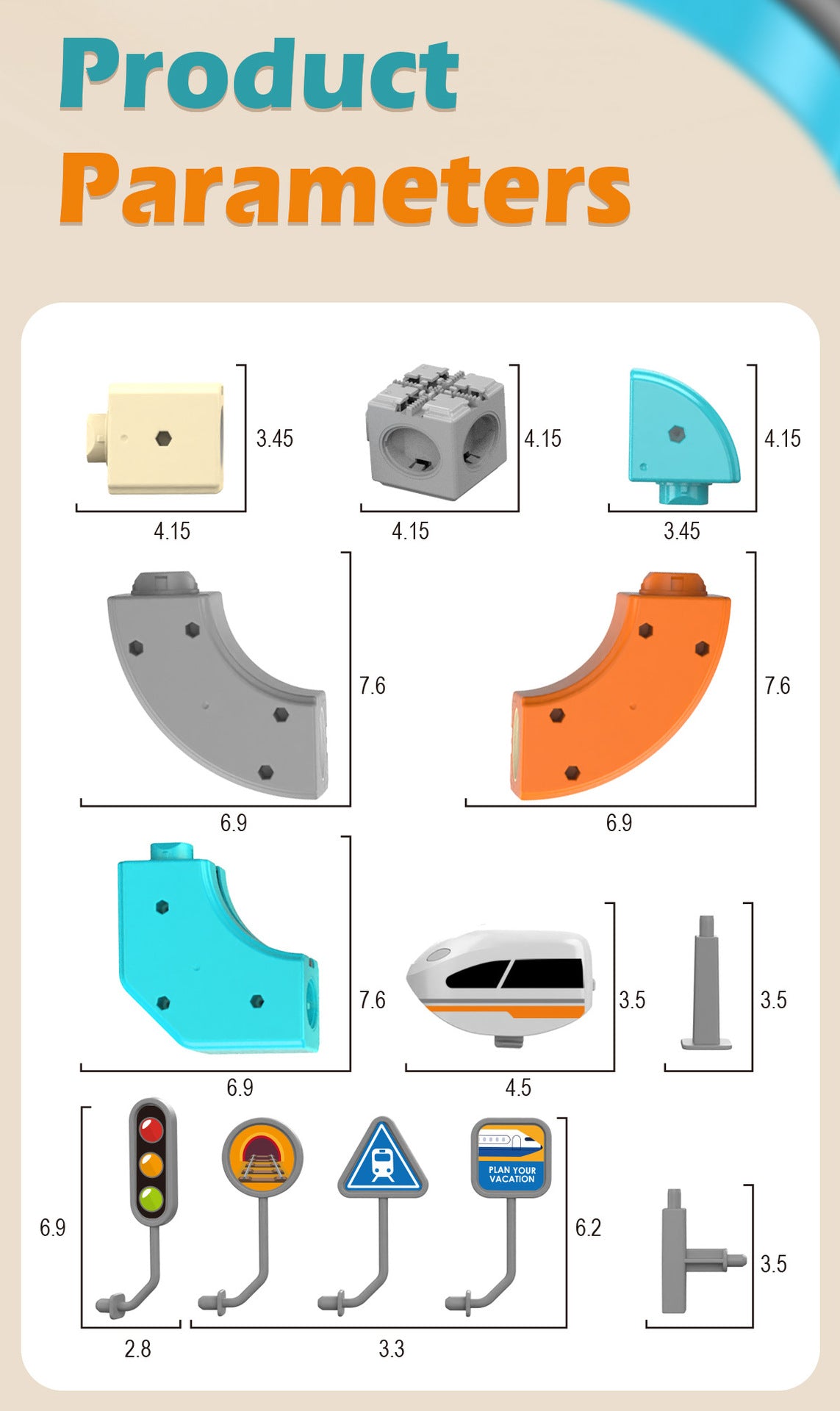 Product Parameters

3.45

4.15

4.15

4.15

4.15

3.45

7.6

6.9

7.6

6.9

7.6

6.9

3.5

4.5

3.5

6.9

2.8

PLAN YOUR VACATION

6.2

3.3

3.5